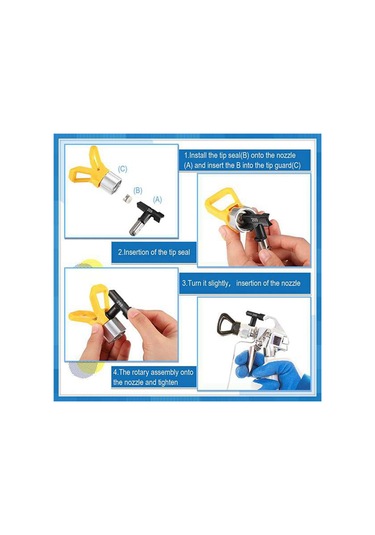 (C)

(B)

(A)

1.Install the tip seal(B) onto the nozzle (A) and insert the B into the tip guard(C)

2.Insertion of the tip seal

3.Turn it slightly, insertion of the nozzle

4.The rotary assembly onto the nozzle and tighten