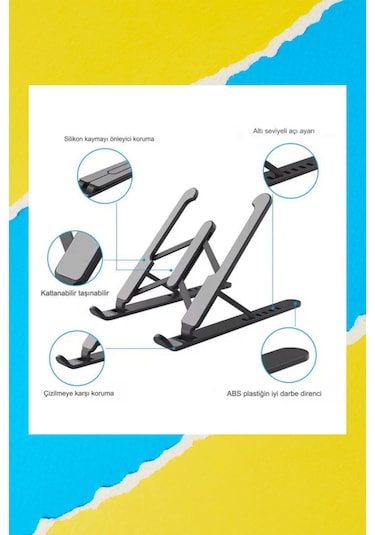 Silikon kaymayı önleyici koruma

Altı seviyeli açı ayarı

Katlanabilir taşınabilir

Çizilmeye karşı koruma

ABS plastiğin iyi darbe direnci