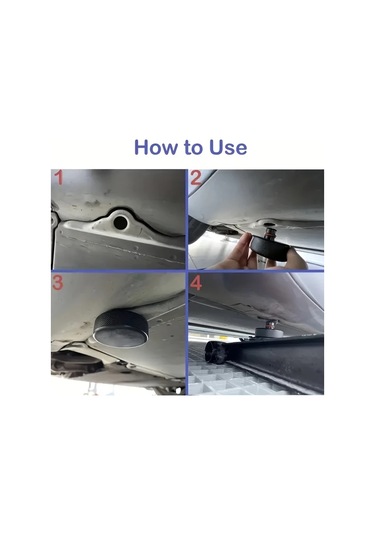 How to Use

1

2

3

4