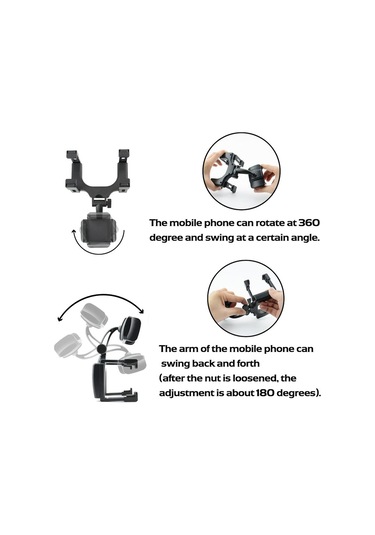 The mobile phone can rotate at 360 degree and swing at a certain angle.

The arm of the mobile phone can swing back and forth (after the nut is loosened, the adjustment is about 180 degrees).