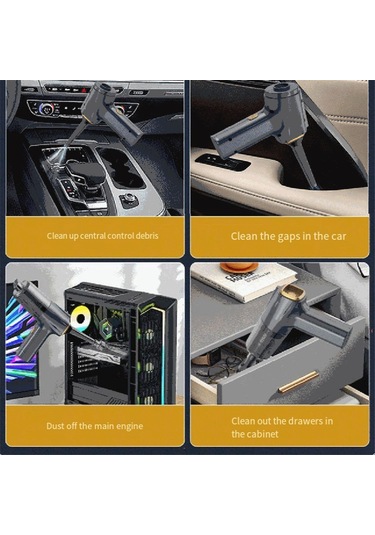 Clean up central control debris

Clean the gaps in the car

Dust off the main engine

Clean out the drawers in the cabinet