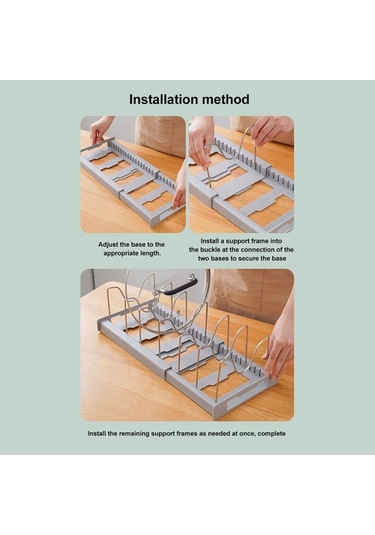 Installation method

Adjust the base to the appropriate length.

Install a support frame into the buckle at the connection of the two bases to secure the base

Install the remaining support frames as needed at once, complete