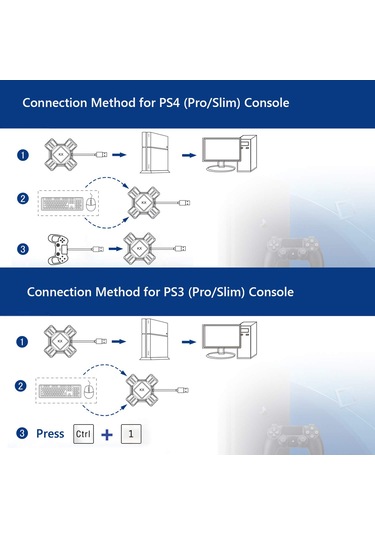 Connection Method for PS4 (Pro/Slim) Console

1

KX

2

KX

3

KX

Connection Method for PS3 (Pro/Slim) Console

1

KX

2

KX

3 Press Ctrl + 1