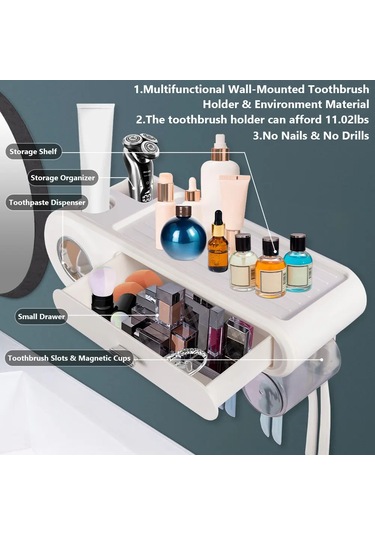 1.Multifunctional Wall-Mounted Toothbrush Holder & Environment Material
2.The toothbrush holder can afford 11.02lbs
3.No Nails & No Drills

Storage Shelf

Storage Organizer

Toothpaste Dispenser

Small Drawer

Toothbrush Slots & Magnetic Cups