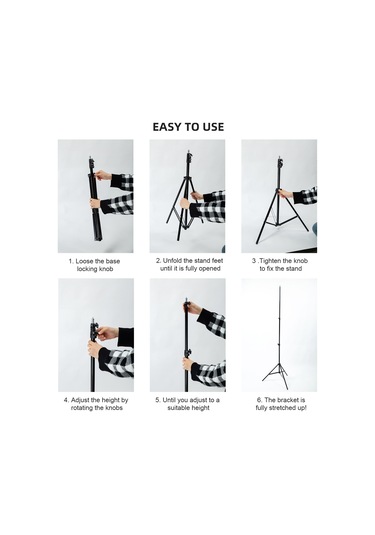 EASY TO USE

1. Loose the base locking knob

2. Unfold the stand feet until it is fully opened

3 .Tighten the knob to fix the stand

4. Adjust the height by rotating the knobs

5. Until you adjust to a suitable height

6. The bracket is fully stretched up!