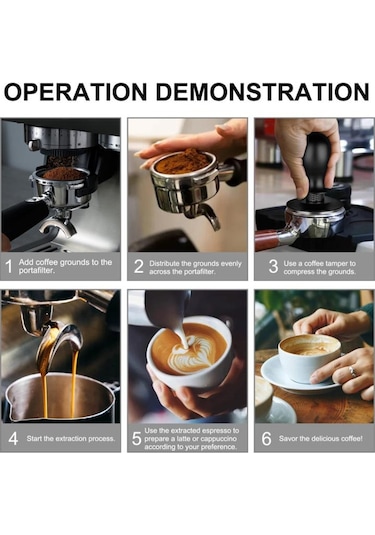 OPERATION DEMONSTRATION

1 Add coffee grounds to the portafilter.

2 Distribute the grounds evenly across the portafilter.

3 Use a coffee tamper to compress the grounds.

4 Start the extraction process.

5 Use the extracted espresso to prepare a latte or cappuccino according to your preference.

6 Savor the delicious coffee!