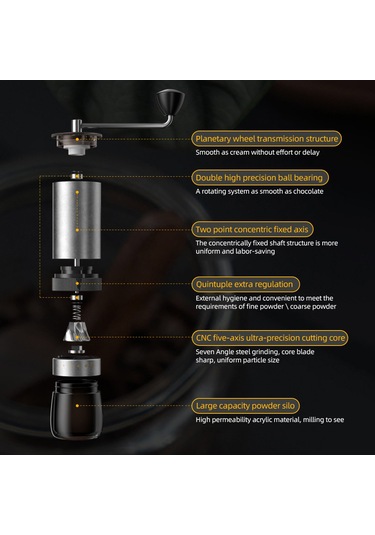 Planetary wheel transmission structure
Smooth as cream without effort or delay

Double high precision ball bearing
A rotating system as smooth as chocolate

Two point concentric fixed axis
The concentrically fixed shaft structure is more uniform and labor-saving

Quintuple extra regulation
External hygiene and convenient to meet the requirements of fine powder \ coarse powder

CNC five-axis ultra-precision cutting core
Seven Angle steel grinding, core blade sharp, uniform particle size

Large capacity powder silo
High permeability acrylic material, milling to see