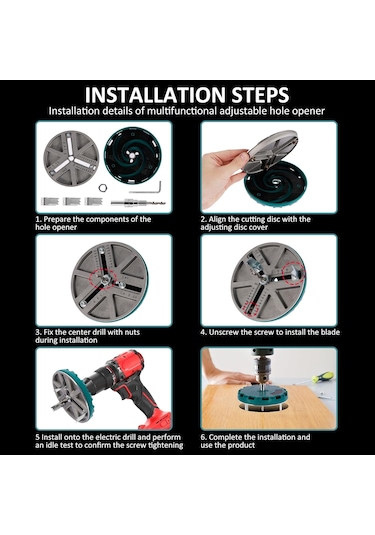 INSTALLATION STEPS

Installation details of multifunctional adjustable hole opener

1. Prepare the components of the hole opener

2. Align the cutting disc with the adjusting disc cover

3. Fix the center drill with nuts during installation

4. Unscrew the screw to install the blade

5 Install onto the electric drill and perform an idle test to confirm the screw tightening

6. Complete the installation and use the product