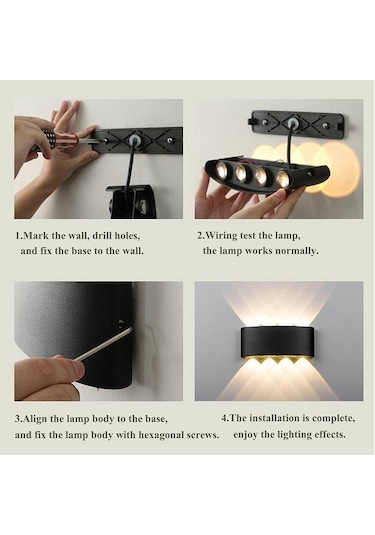 1.Mark the wall, drill holes, and fix the base to the wall.

2.Wiring test the lamp, the lamp works normally.

3.Align the lamp body to the base, and fix the lamp body with hexagonal screws.

4.The installation is complete, enjoy the lighting effects.