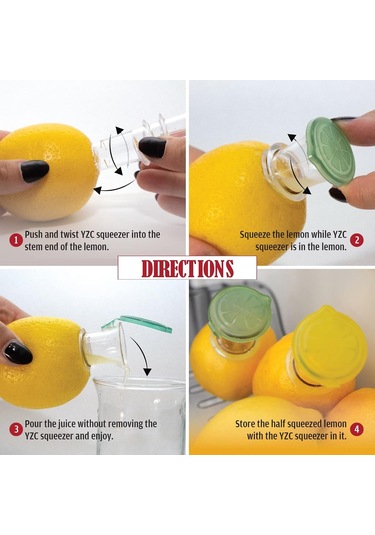 1 Push and twist YZC squeezer into the stem end of the lemon.

Squeeze the lemon while YZC squeezer is in the lemon. 2

DIRECTIONS

3 Pour the juice without removing the YZC squeezer and enjoy.

Store the half squeezed lemon with the YZC squeezer in it. 4