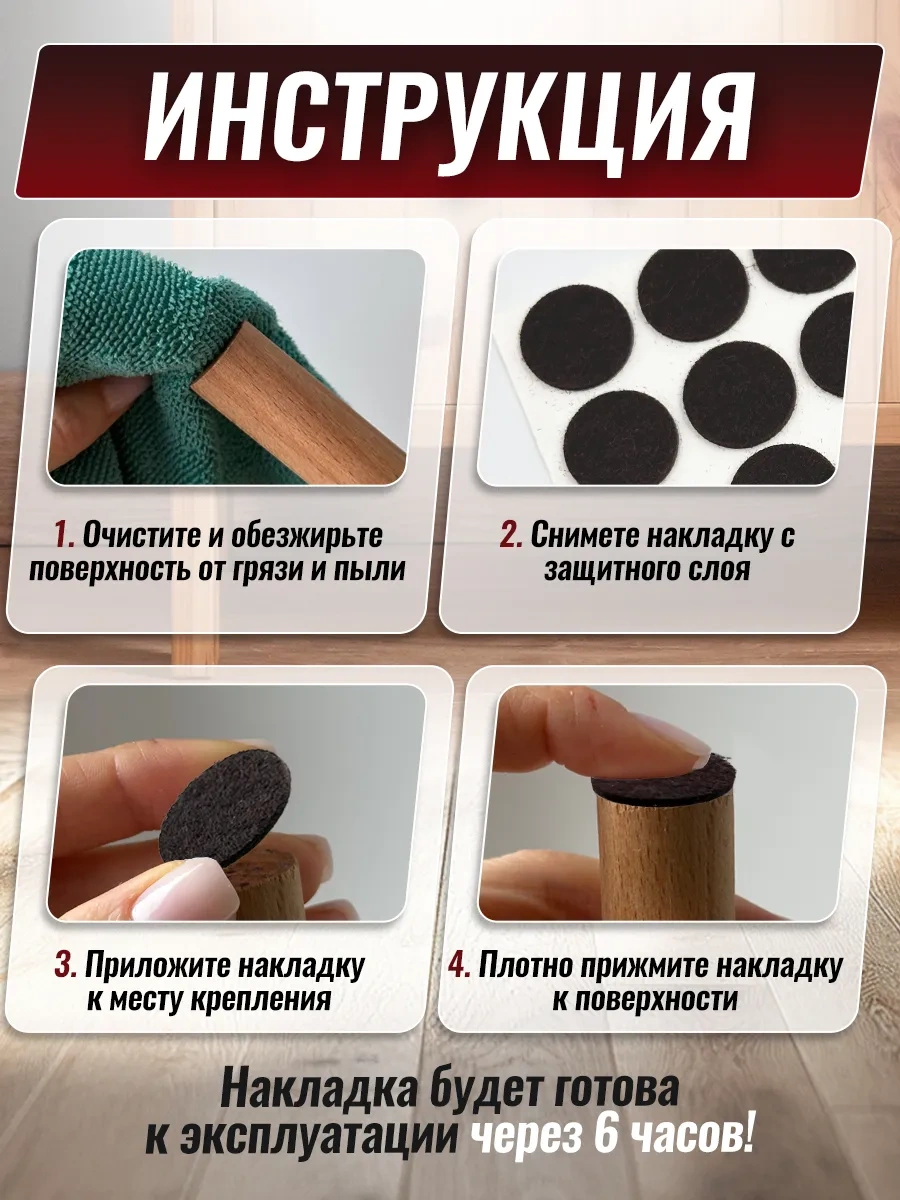 ИНСТРУКЦИЯ

1. Очистите и обезжирьте поверхность от грязи и пыли

2. Снимете накладку с защитного слоя

3. Приложите накладку к месту крепления

4. Плотно прижмите накладку к поверхности

Накладка будет готова к эксплуатации через 6 часов!