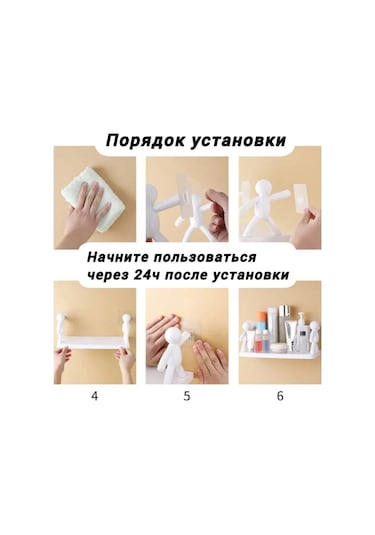 Порядок установки

Начните пользоваться через 24ч после установки

4

5

6