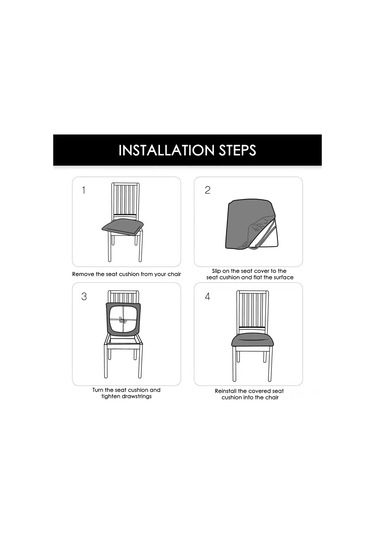 INSTALLATION STEPS

1

Remove the seat cushion from your chair

2

Slip on the seat cover to the seat cushion and flat the surface

3

Turn the seat cushion and tighten drawstrings

4

Reinstall the covered seat cushion into the chair