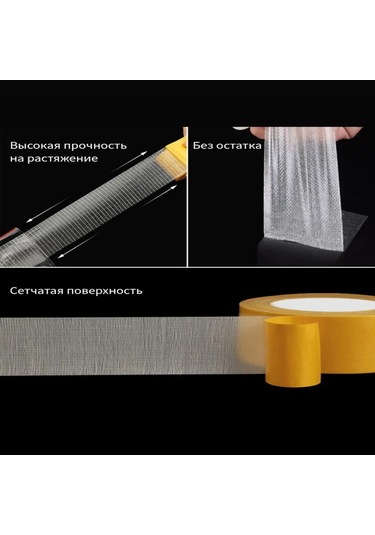 Высокая прочность на растяжение

Без остатка

Сетчатая поверхность