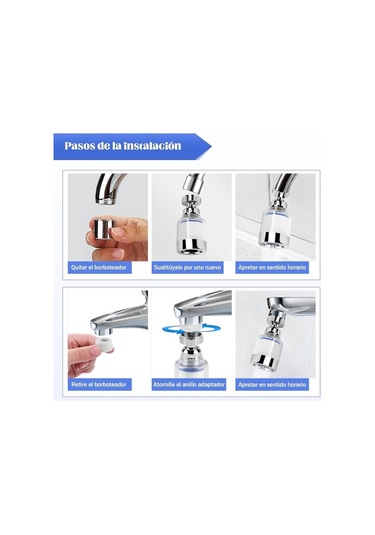 Pasos de la instalación

Quitar el borboteador

Sustitúyalo por uno nuevo

Apretar en sentido horario

Retire el borboteador

Atornille el anillo adaptador

Apretar en sentido horario