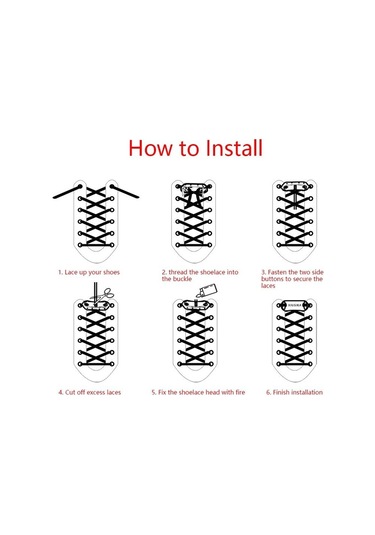 How to Install

1. Lace up your shoes

2. thread the shoelace into the buckle

3. Fasten the two side buttons to secure the laces

4. Cut off excess laces

5. Fix the shoelace head with fire

6. Finish installation