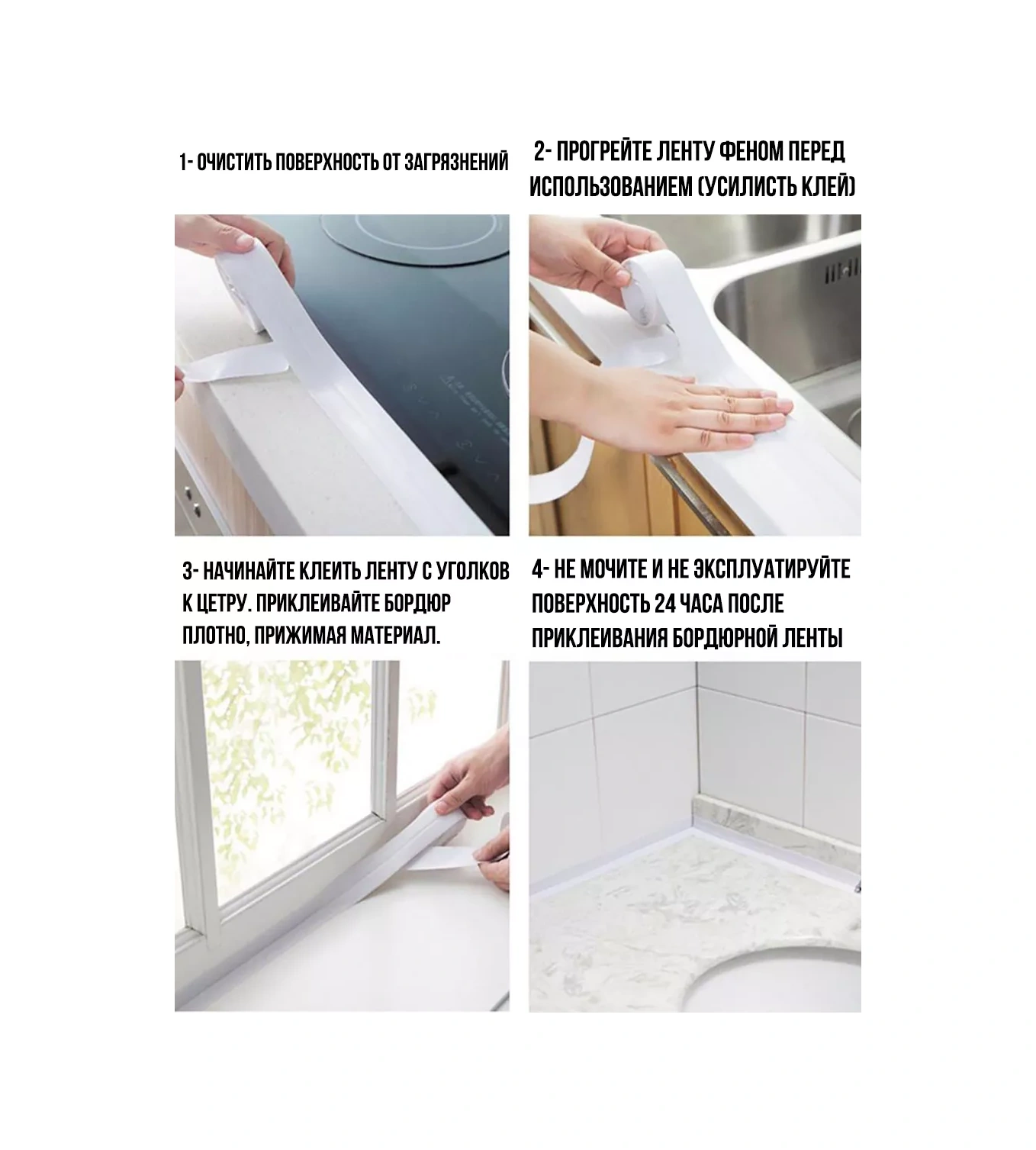 1- ОЧИСТИТЬ ПОВЕРХНОСТЬ ОТ ЗАГРЯЗНЕНИЙ

2- ПРОГРЕЙТЕ ЛЕНТУ ФЕНОМ ПЕРЕД ИСПОЛЬЗОВАНИЕМ (УСИЛИСТЬ КЛЕЙ)

3- НАЧИНАЙТЕ КЛЕИТЬ ЛЕНТУ С УГОЛКОВ К ЦЕТРУ. ПРИКЛЕИВАЙТЕ БОРДЮР ПЛОТНО, ПРИЖИМАЯ МАТЕРИАЛ.

4- НЕ МОЧИТЕ И НЕ ЭКСПЛУАТИРУЙТЕ ПОВЕРХНОСТЬ 24 ЧАСА ПОСЛЕ ПРИКЛЕИВАНИЯ БОРДЮРНОЙ ЛЕНТЫ