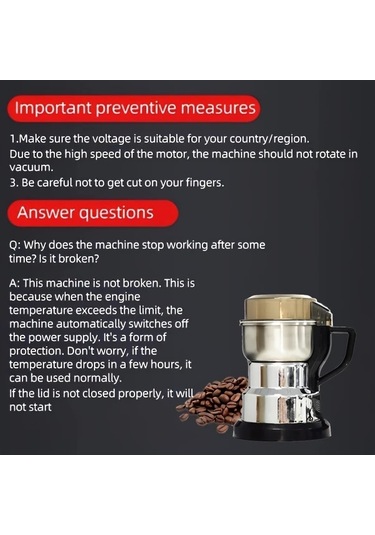 Important preventive measures

1.Make sure the voltage is suitable for your country/region.
Due to the high speed of the motor, the machine should not rotate in vacuum.
3. Be careful not to get cut on your fingers.

Answer questions

Q: Why does the machine stop working after some time? Is it broken?

A: This machine is not broken. This is because when the engine temperature exceeds the limit, the machine automatically switches off the power supply. It's a form of protection. Don't worry, if the temperature drops in a few hours, it can be used normally.
If the lid is not closed properly, it will not start