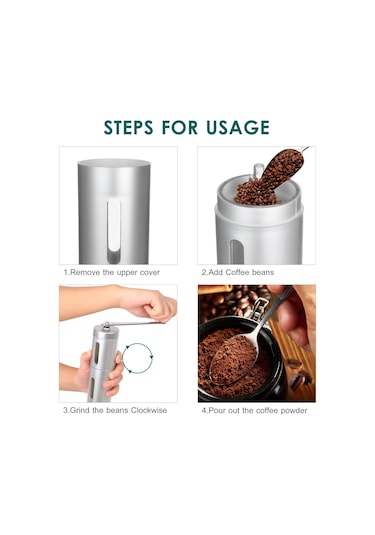 STEPS FOR USAGE

1.Remove the upper cover

2.Add Coffee beans

3.Grind the beans Clockwise

4.Pour out the coffee powder