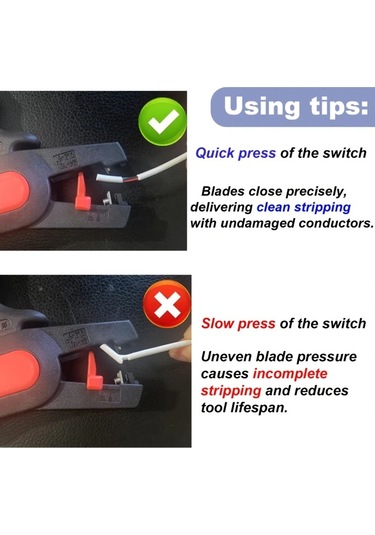 Using tips:

Quick press of the switch

Blades close precisely, delivering clean stripping with undamaged conductors.

Slow press of the switch

Uneven blade pressure causes incomplete stripping and reduces tool lifespan.