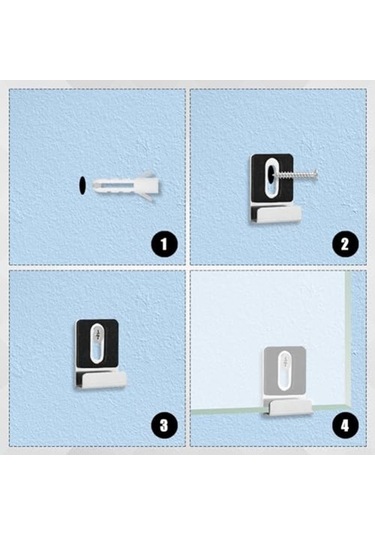 1

2

3

4