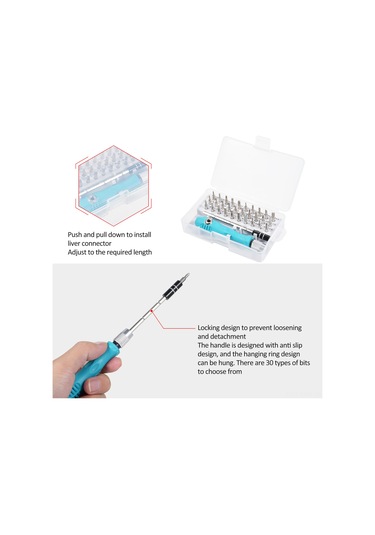 Push and pull down to install liver connector
Adjust to the required length

Locking design to prevent loosening and detachment
The handle is designed with anti slip design, and the hanging ring design can be hung. There are 30 types of bits to choose from