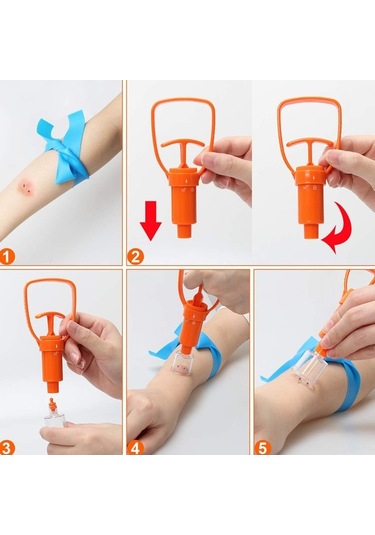 1

2

3

4

5