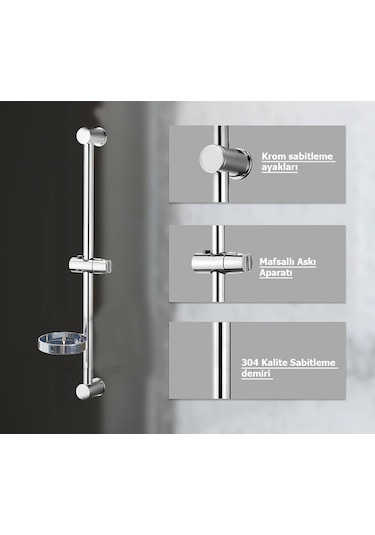 Krom sabitleme ayakları

Mafsallı Askı Aparatı

304 Kalite Sabitleme demiri