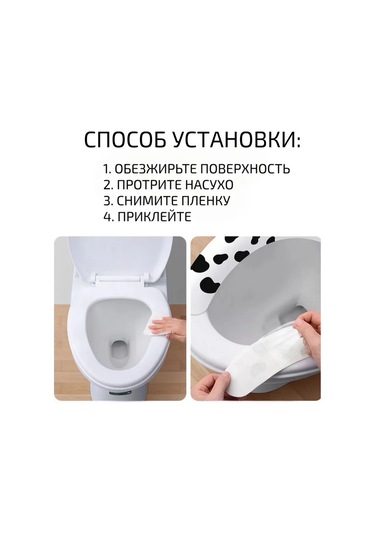 СПОСОБ УСТАНОВКИ:

1. ОБЕЗЖИРЬТЕ ПОВЕРХНОСТЬ
2. ПРОТРИТЕ НАСУХО
3. СНИМИТЕ ПЛЕНКУ
4. ПРИКЛЕЙТЕ