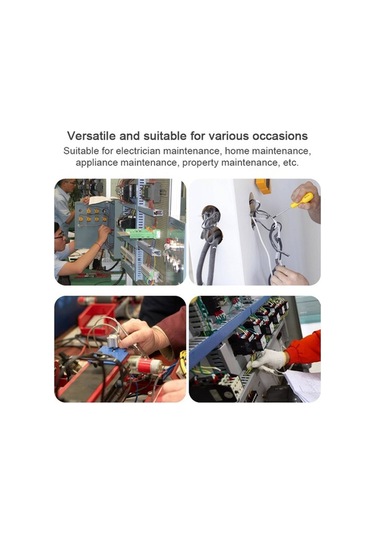 Versatile and suitable for various occasions

Suitable for electrician maintenance, home maintenance, appliance maintenance, property maintenance, etc.