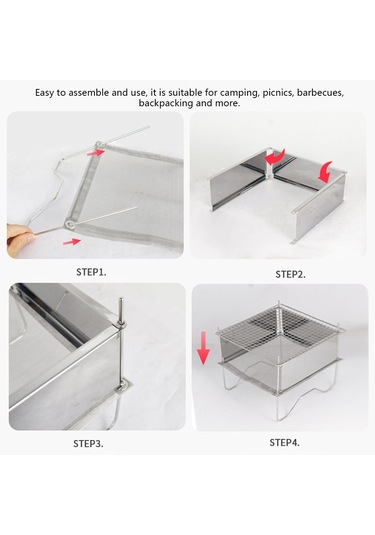 Easy to assemble and use, it is suitable for camping, picnics, barbecues, backpacking and more.

STEP1.

STEP2.

STEP3.

STEP4.