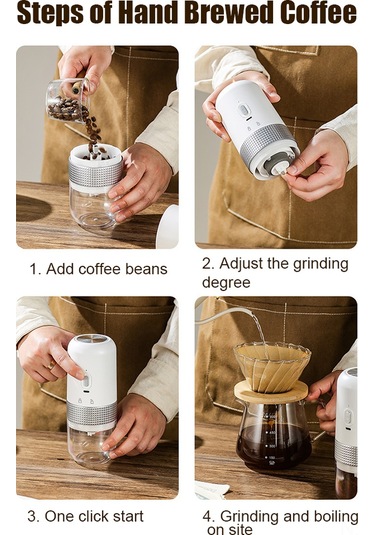 Steps of Hand Brewed Coffee

1. Add coffee beans

2. Adjust the grinding degree

3. One click start

4. Grinding and boiling on site