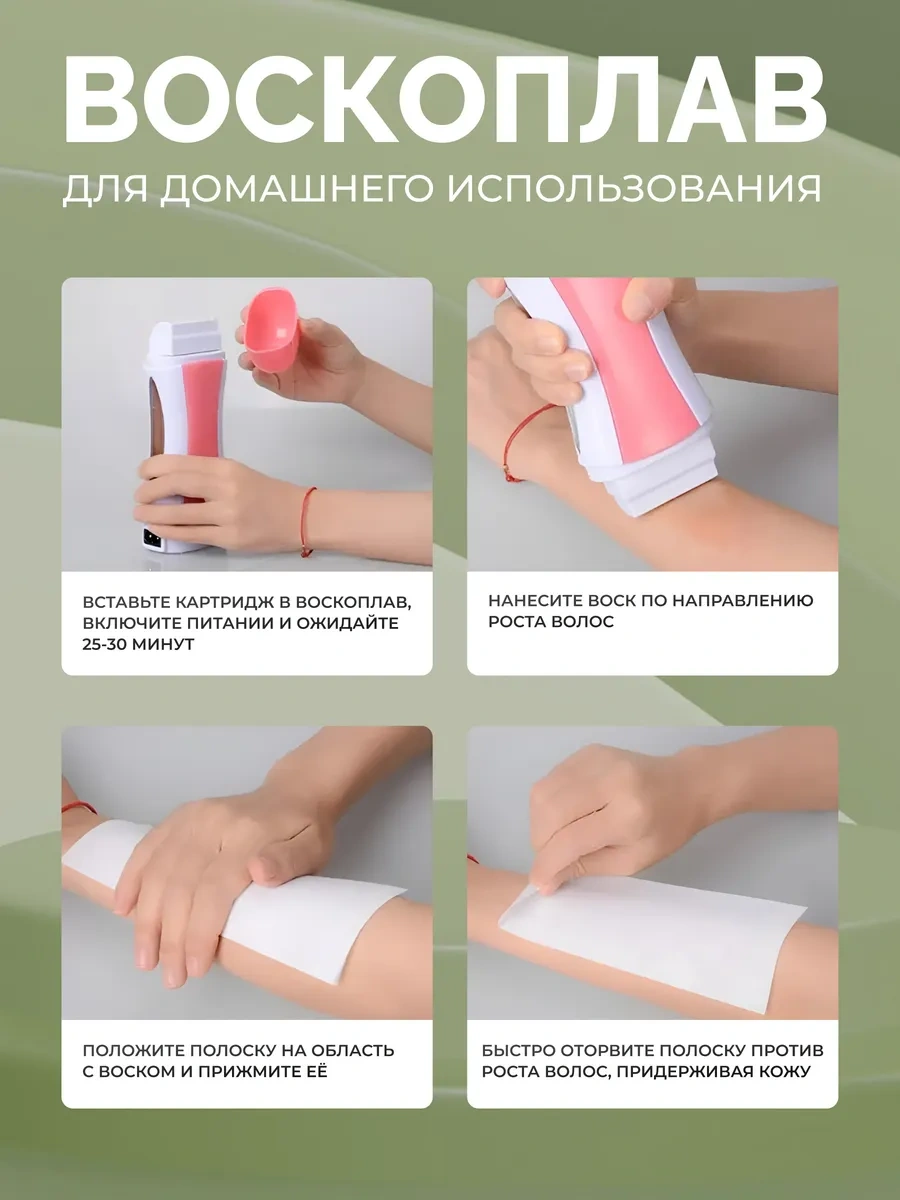 ВОСКОПЛАВ

ДЛЯ ДОМАШНЕГО ИСПОЛЬЗОВАНИЯ

ВСТАВЬТЕ КАРТРИДЖ В ВОСКОПЛАВ, ВКЛЮЧИТЕ ПИТАНИИ И ОЖИДАЙТЕ 25-30 МИНУТ

НАНЕСИТЕ ВОСК ПО НАПРАВЛЕНИЮ РОСТА ВОЛОС

ПОЛОЖИТЕ ПОЛОСКУ НА ОБЛАСТЬ С ВОСКОМ И ПРИЖМИТЕ ЕЁ

БЫСТРО ОТОРВИТЕ ПОЛОСКУ ПРОТИВ РОСТА ВОЛОС, ПРИДЕРЖИВАЯ КОЖУ