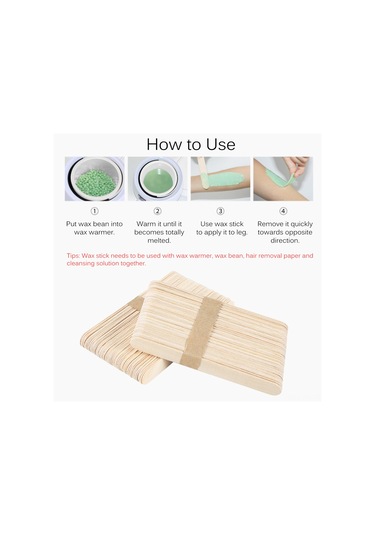 How to Use

①

Put wax bean into wax warmer.

②

Warm it until it becomes totally melted.

③

Use wax stick to apply it to leg.

④

Remove it quickly towards opposite direction.

Tips: Wax stick needs to be used with wax warmer, wax bean, hair removal paper and cleansing solution together.