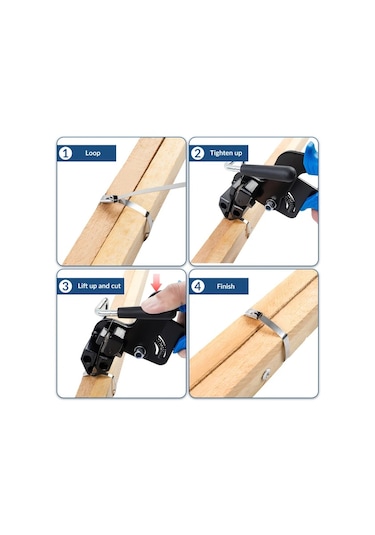 1 Loop

2 Tighten up

3 Lift up and cut

4 Finish