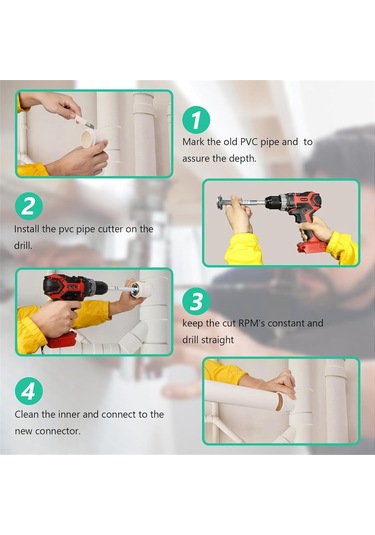 1

Mark the old PVC pipe and to assure the depth.

2

Install the pvc pipe cutter on the drill.

3

keep the cut RPM's constant and drill straight

4

Clean the inner and connect to the new connector.