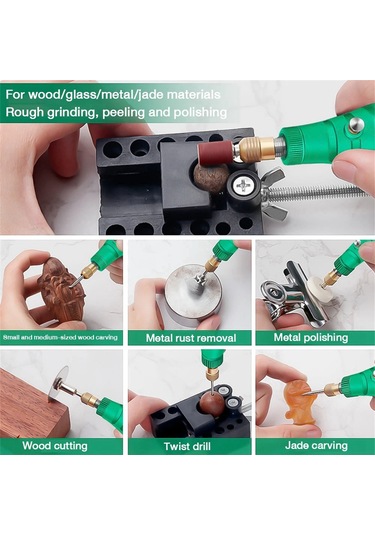 For wood/glass/metal/jade materials
Rough grinding, peeling and polishing

Small and medium-sized wood carving

Metal rust removal

Metal polishing

Wood cutting

Twist drill

Jade carving