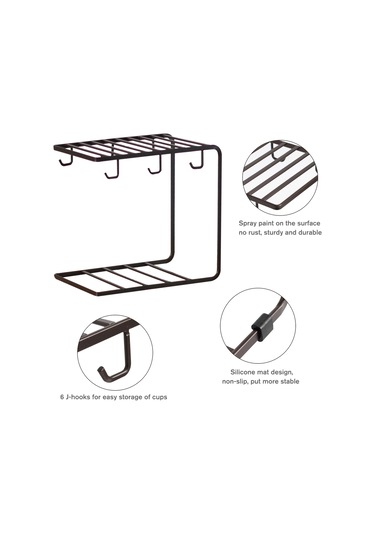 Spray paint on the surface
no rust, sturdy and durable

Silicone mat design,
non-slip, put more stable

6 J-hooks for easy storage of cups