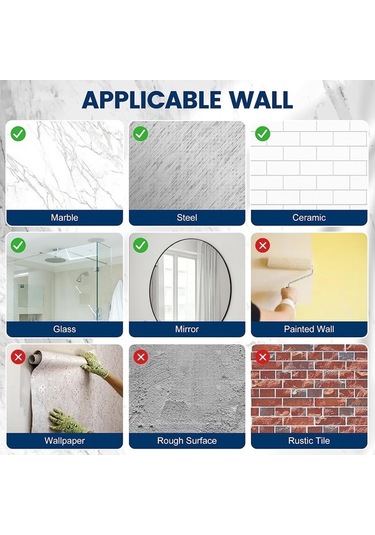 APPLICABLE WALL

Marble

Steel

Ceramic

Glass

Mirror

Painted Wall

Wallpaper

Rough Surface

Rustic Tile