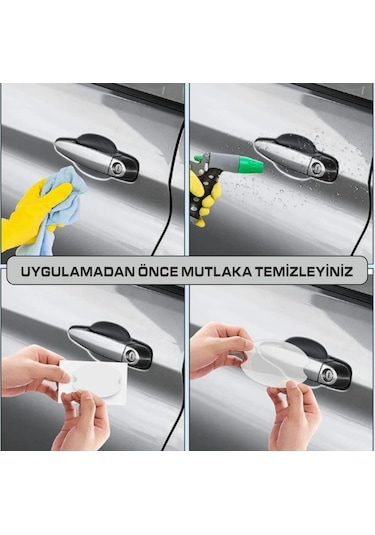 UYGULAMADAN ÖNCE MUTLAKA TEMİZLEYİNİZ