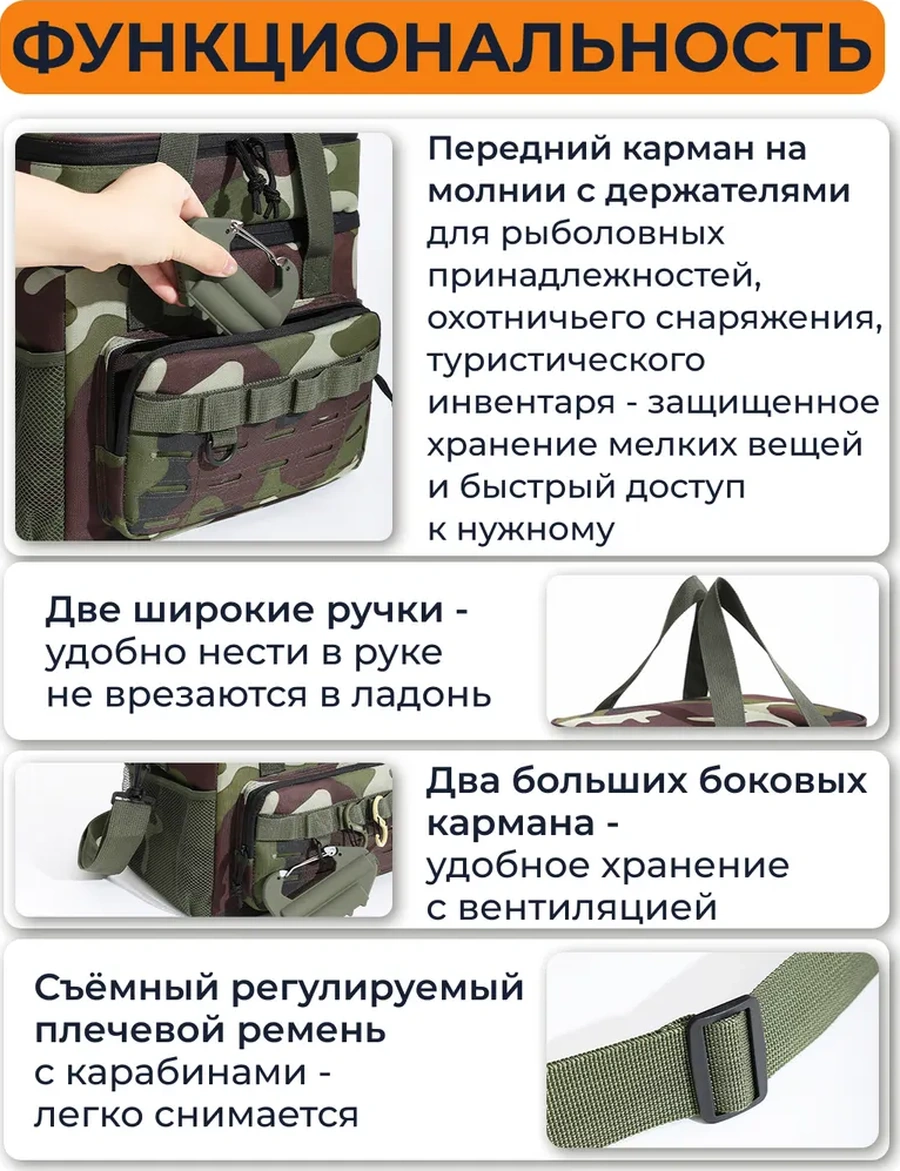 ФУНКЦИОНАЛЬНОСТЬ

Передний карман на молнии с держателями для рыболовных принадлежностей, охотничьего снаряжения, туристического инвентаря - защищенное хранение мелких вещей и быстрый доступ к нужному

Две широкие ручки - удобно нести в руке не врезаются в ладонь

Два больших боковых кармана - удобное хранение с вентиляцией

Съёмный регулируемый плечевой ремень с карабинами - легко снимается