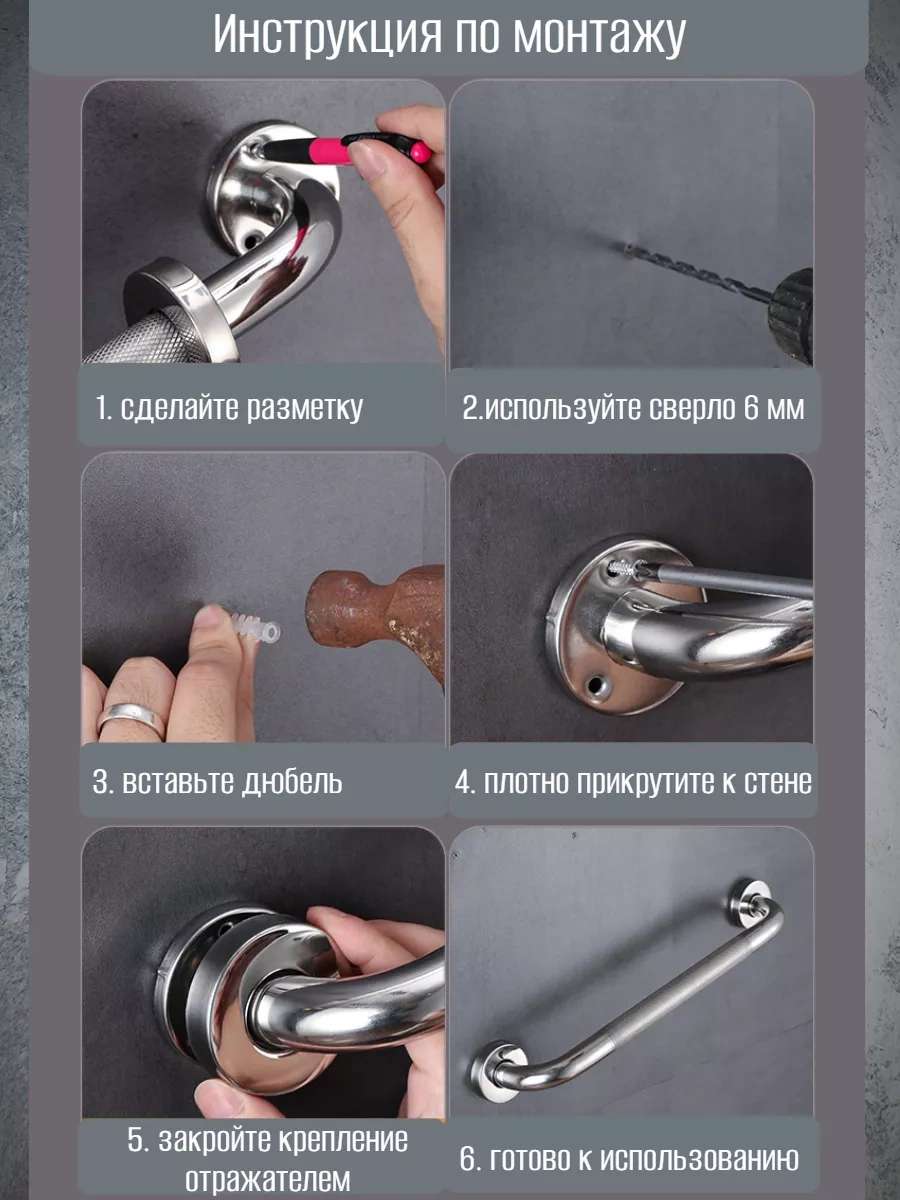 Инструкция по монтажу

1. сделайте разметку

2.используйте сверло 6 мм

3. вставьте дюбель

4. плотно прикрутите к стене

5. закройте крепление отражателем

6. готово к использованию