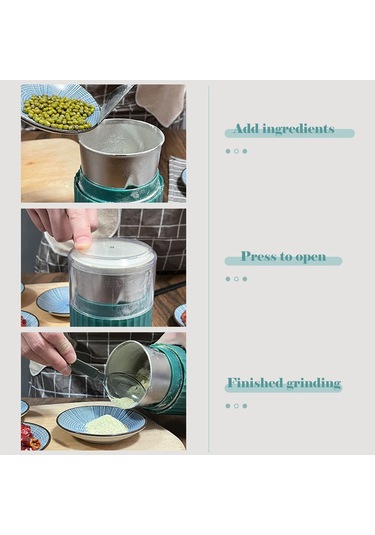 Add ingredients

Press to open

Finished grinding