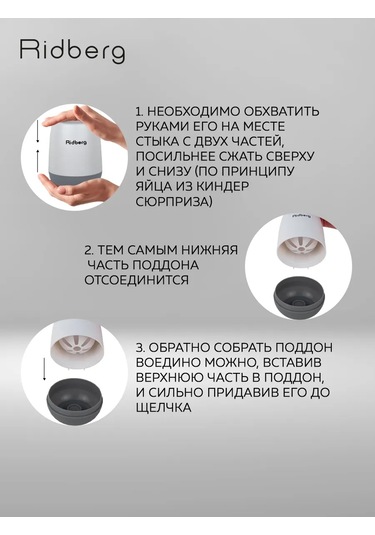 Ridberg

Ridberg

1. НЕОБХОДИМО ОБХВАТИТЬ РУКАМИ ЕГО НА МЕСТЕ СТЫКА С ДВУХ ЧАСТЕЙ, ПОСИЛЬНЕЕ СЖАТЬ СВЕРХУ И СНИЗУ (ПО ПРИНЦИПУ ЯЙЦА ИЗ КИНДЕР СЮРПРИЗА)

Ridberg

2. ТЕМ САМЫМ НИЖНЯЯ ЧАСТЬ ПОДДОНА ОТСОЕДИНИТСЯ

3. ОБРАТНО СОБРАТЬ ПОДДОН ВОЕДИНО МОЖНО, ВСТАВИВ ВЕРХНЮЮ ЧАСТЬ В ПОДДОН, И СИЛЬНО ПРИДАВИВ ЕГО ДО ЩЕЛЧКА