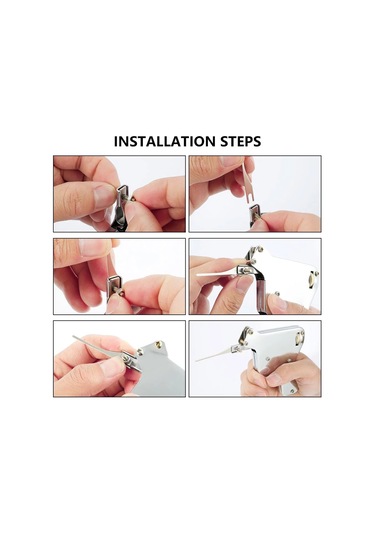 INSTALLATION STEPS