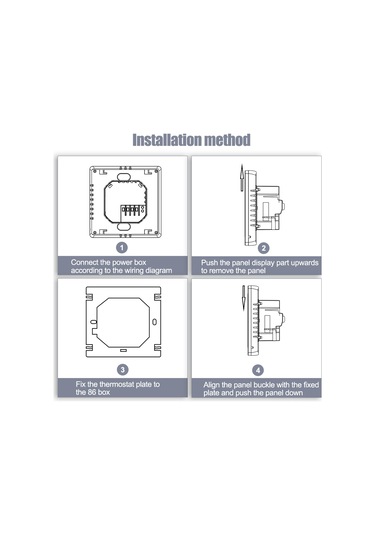 Installation method

1

Connect the power box according to the wiring diagram

2

Push the panel display part upwards to remove the panel

3

Fix the thermostat plate to the 86 box

4

Align the panel buckle with the fixed plate and push the panel down