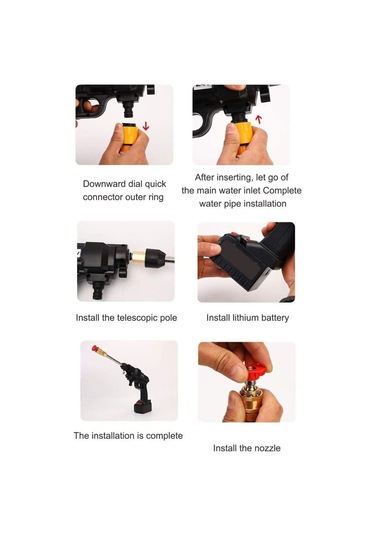 Downward dial quick connector outer ring

After inserting, let go of the main water inlet Complete water pipe installation

Install the telescopic pole

Install lithium battery

The installation is complete

Install the nozzle