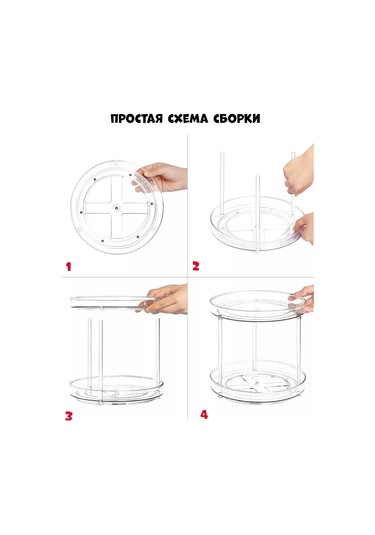 ПРОСТАЯ СХЕМА СБОРКИ

1

2

3

4