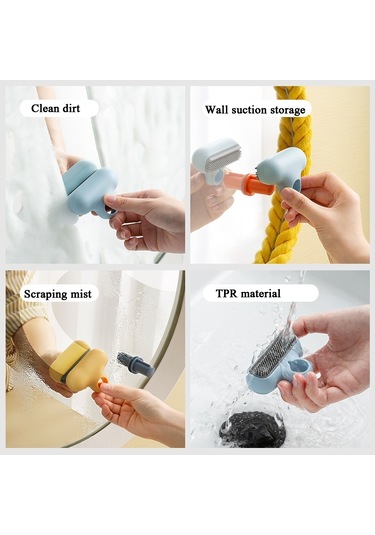 Clean dirt

Wall suction storage

Scraping mist

TPR material