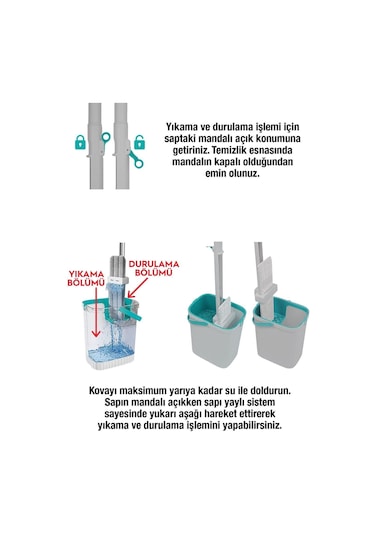 Yıkama ve durulama işlemi için saptaki mandalı açık konumuna getiriniz. Temizlik esnasında mandalın kapalı olduğundan emin olunuz.

YIKAMA BÖLÜMÜ

DURULAMA BÖLÜMÜ

Kovayı maksimum yarıya kadar su ile doldurun. Sapın mandalı açıkken sapı yaylı sistem sayesinde yukarı aşağı hareket ettirerek yıkama ve durulama işlemini yapabilirsiniz.